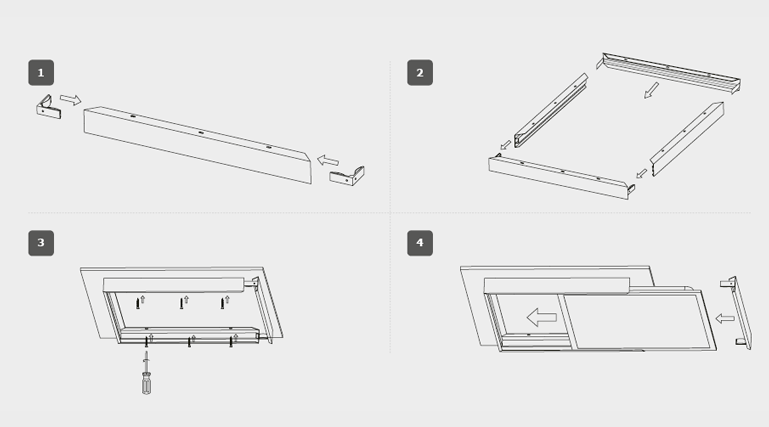 1

2

3

4