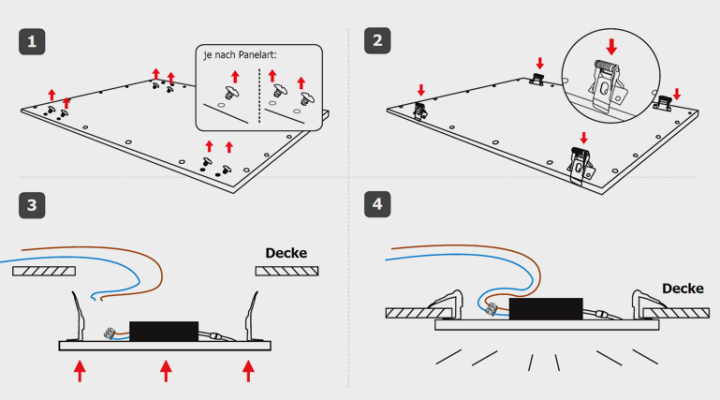 1

je nach Panelart:

2

3

Decke

4

Decke